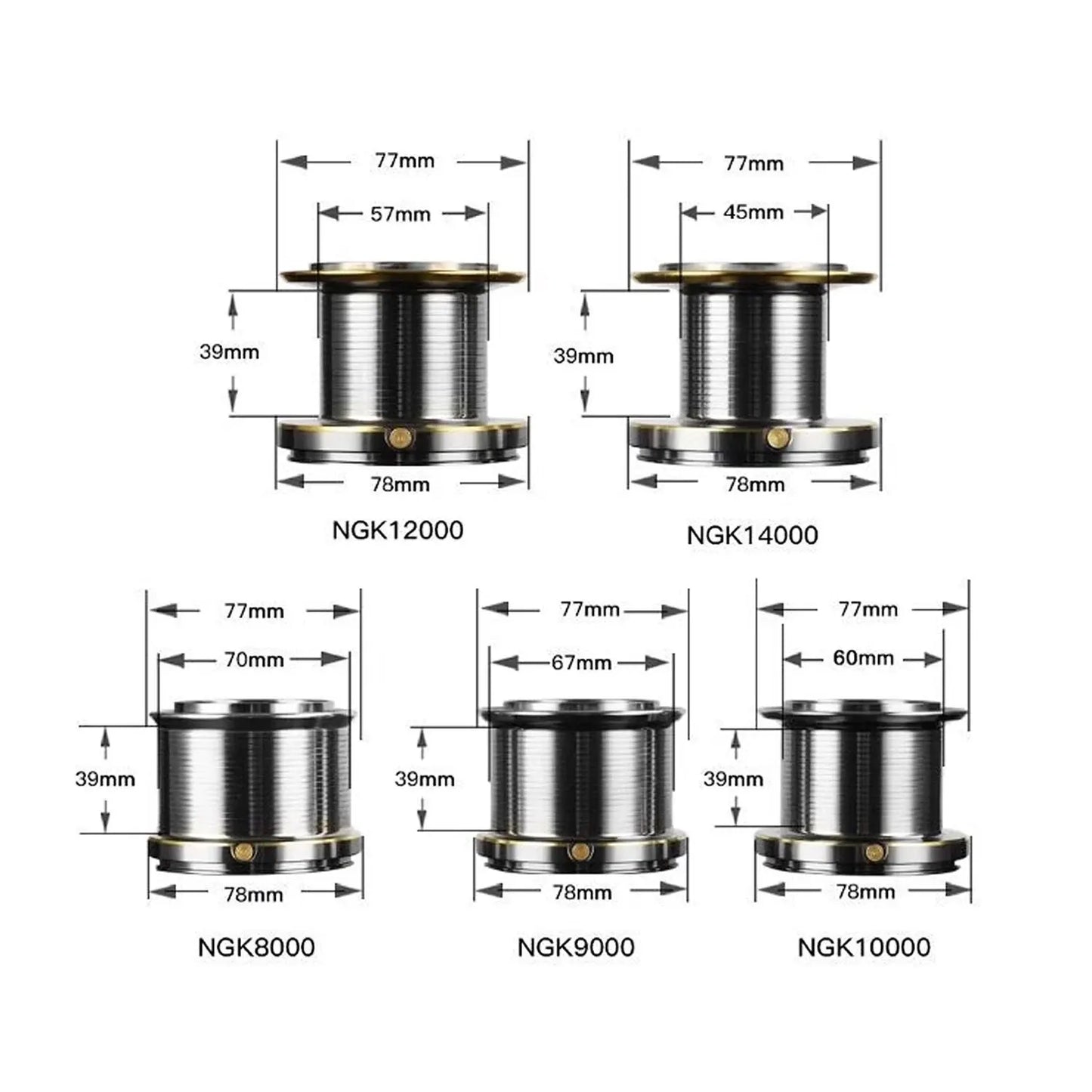 77mm
57mm
39mm
78mm
NGK12000

77mm
45mm
39mm
78mm
NGK14000

77mm
70mm
39mm
78mm
NGK8000

77mm
67mm
39mm
78mm
NGK9000

77mm
60mm
39mm
78mm
NGK10000